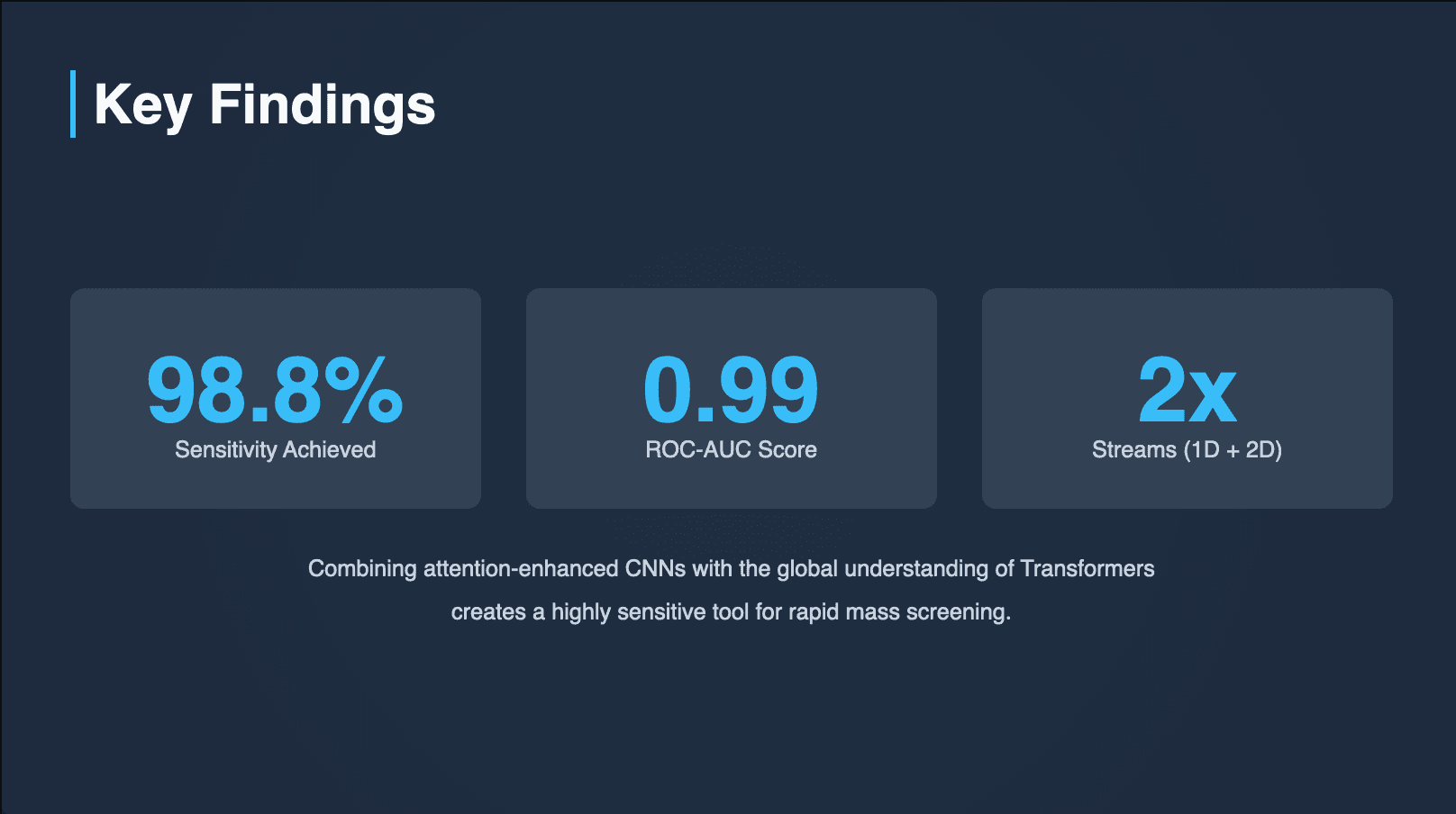 Key Findings

98.8%
Sensitivity Achieved

0.99
ROC-AUC Score

2x
Streams (1D + 2D)

Combining attention-enhanced CNNs with the global understanding of Transformers creates a highly sensitive tool for rapid mass screening.